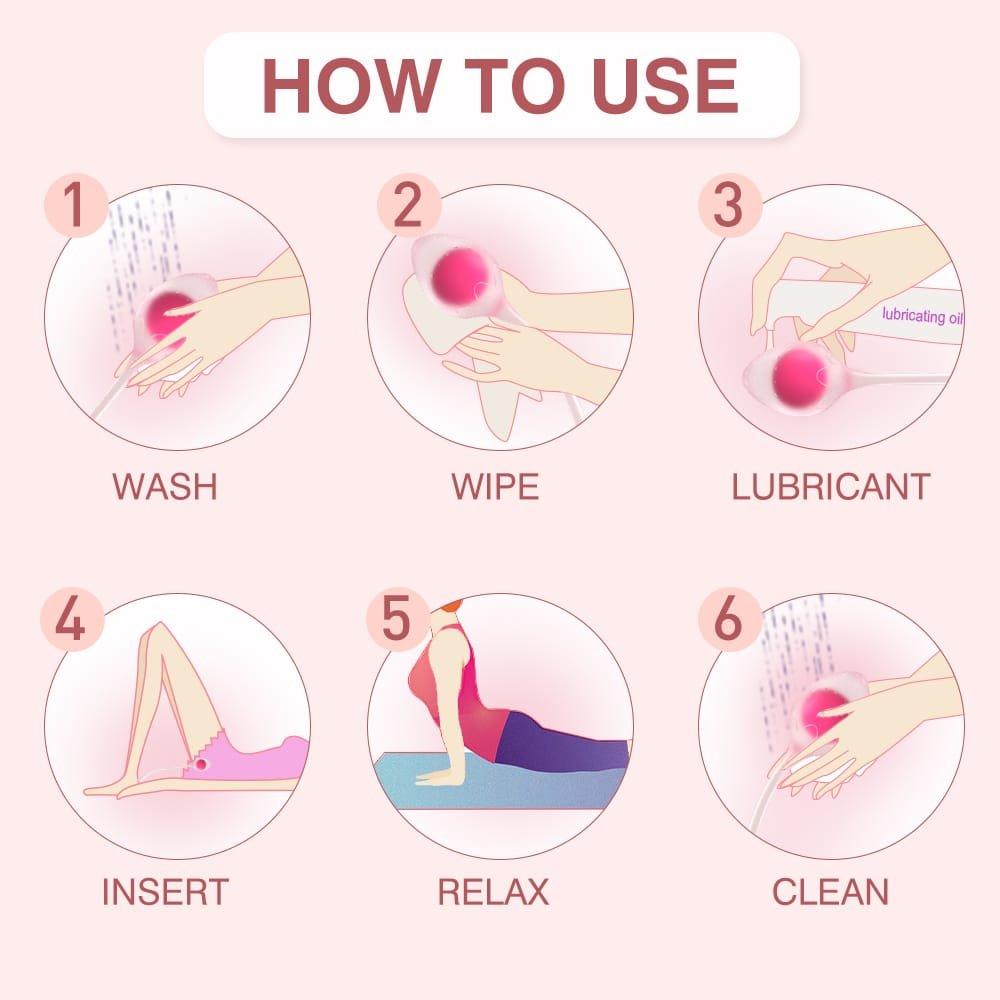 HOW TO USE

1

WASH

2

WIPE

3

lubricating oil

LUBRICANT

4

INSERT

5

RELAX

6

CLEAN